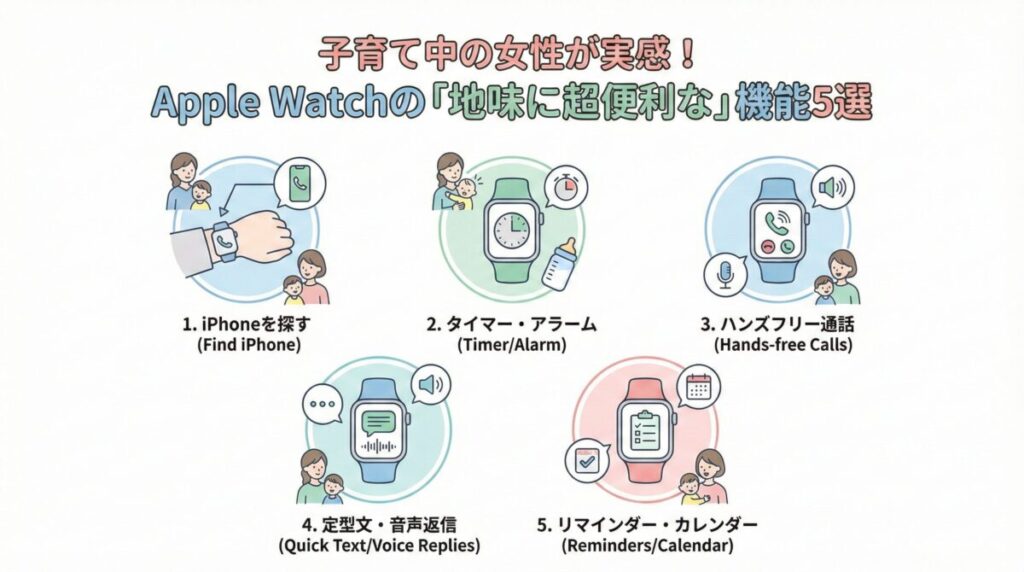 子育て中の女性が実感！
Apple Watchの「地味に超便利な」機能5選

1. iPhoneを探す
(Find iPhone)

2. タイマー・アラーム
(Timer/Alarm)

3. ハンズフリー通話
(Hands-free Calls)

4. 定型文・音声返信
(Quick Text/Voice Replies)

5. リマインダー・カレンダー
(Reminders/Calendar)